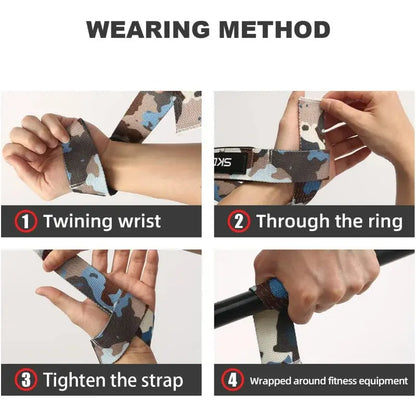 WEARING METHOD

SKD

1 Twining wrist

2 Through the ring

3 Tighten the strap

4 Wrapped around fitness equipment