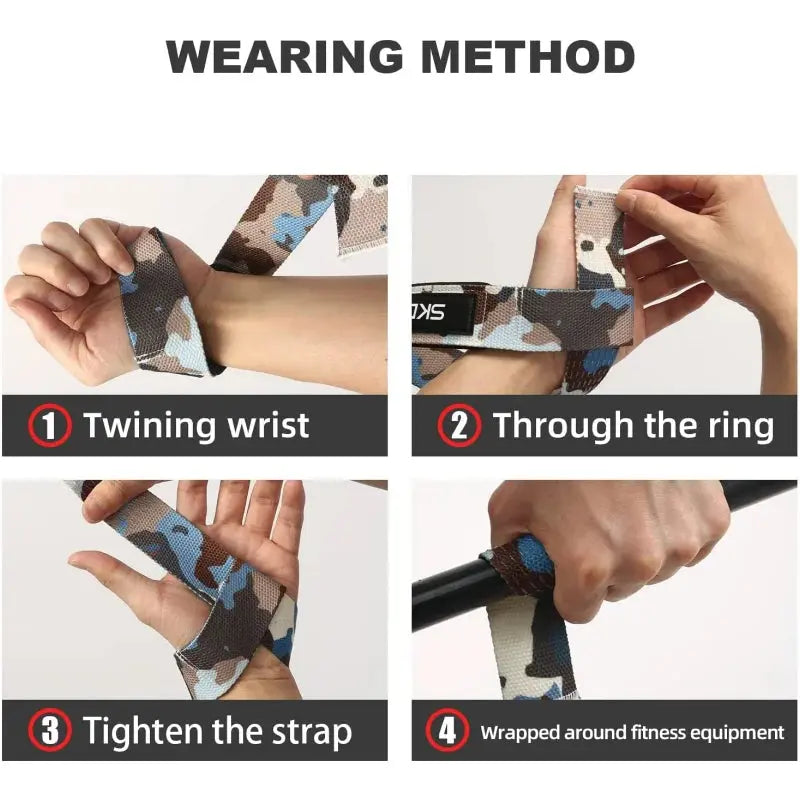 WEARING METHOD

SKD

1 Twining wrist

2 Through the ring

3 Tighten the strap

4 Wrapped around fitness equipment